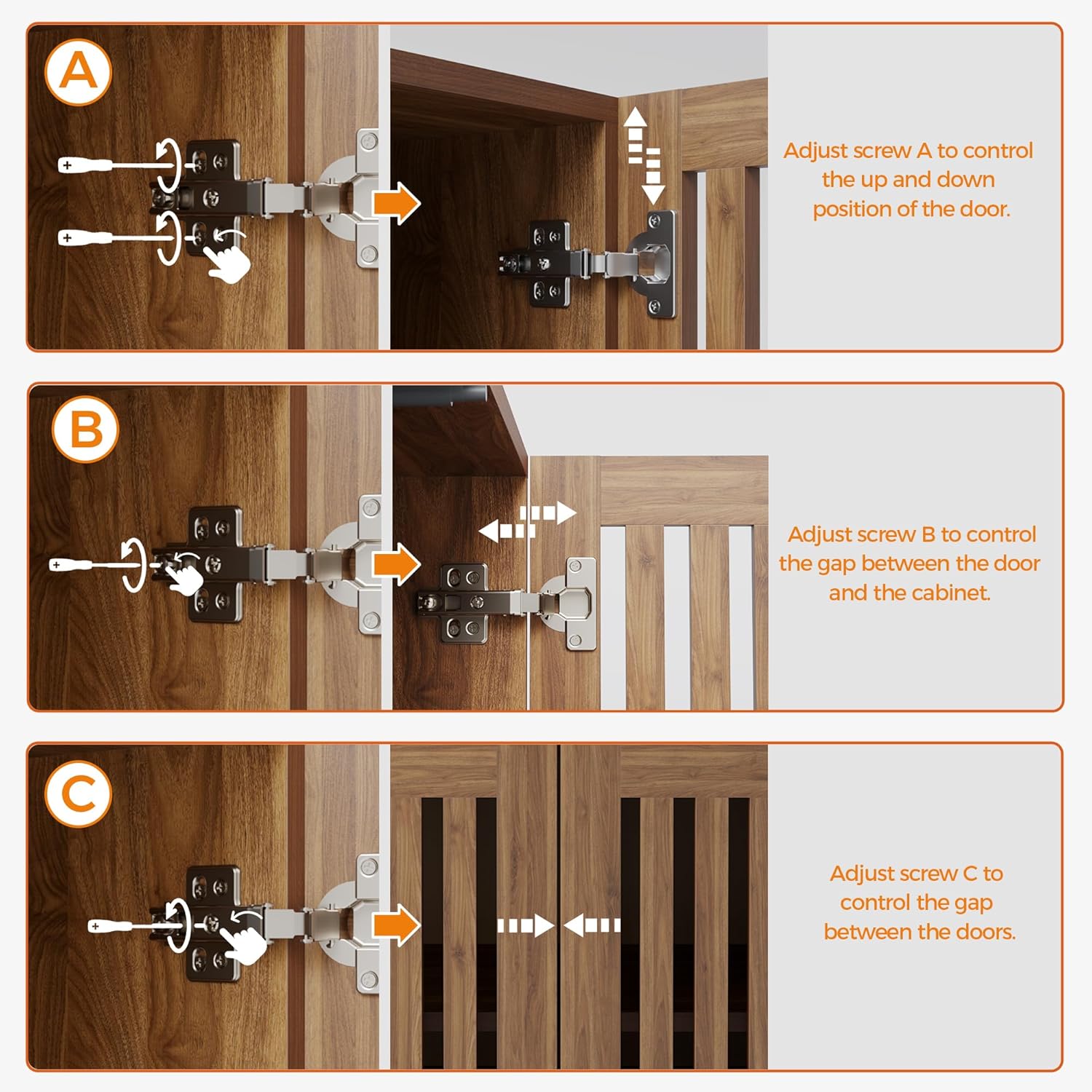 A

Adjust screw A to control the up and down position of the door.

B

Adjust screw B to control the gap between the door and the cabinet.

C

Adjust screw C to control the gap between the doors.