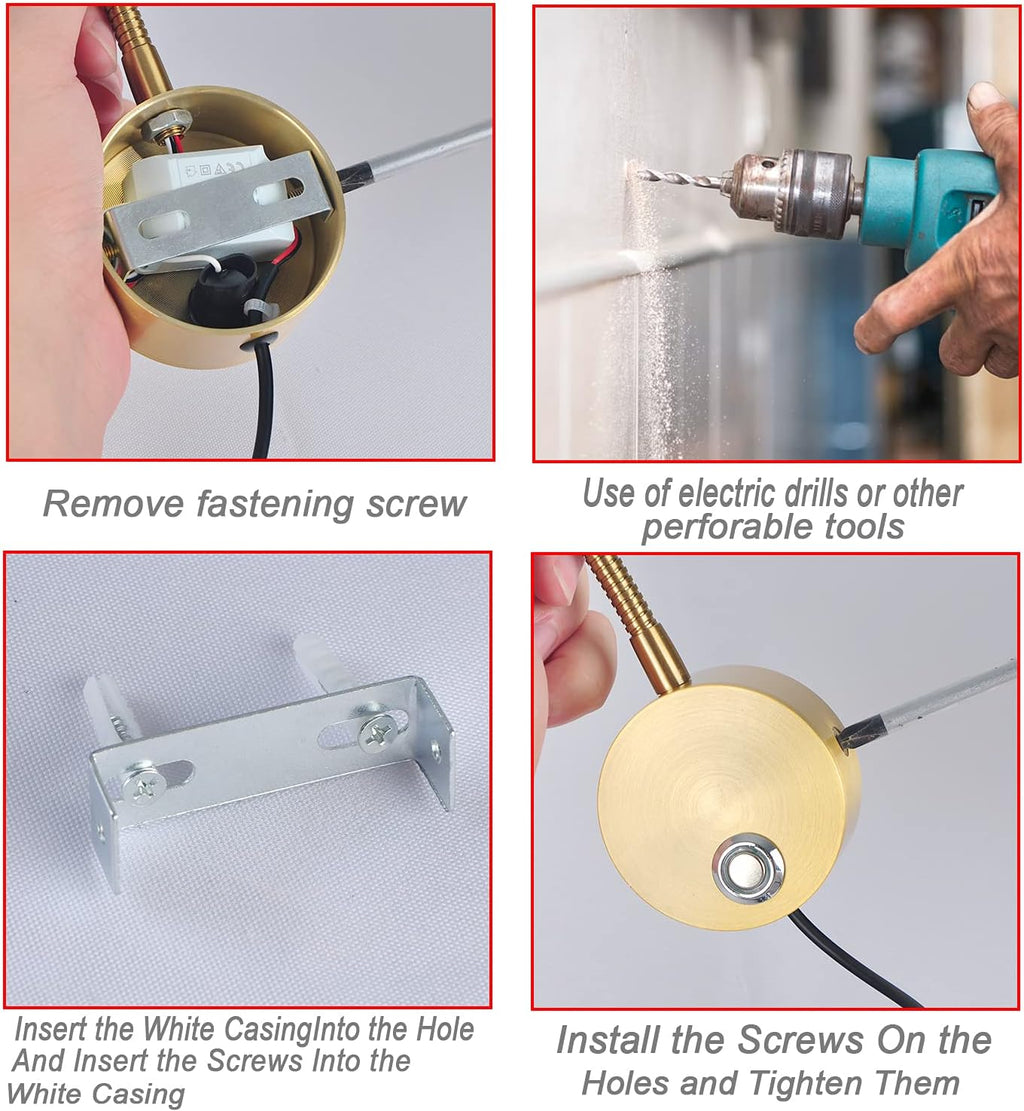 Remove fastening screw

Use of electric drills or other perforable tools

Insert the White CasingInto the Hole And Insert the Screws Into the White Casing

Install the Screws On the Holes and Tighten Them