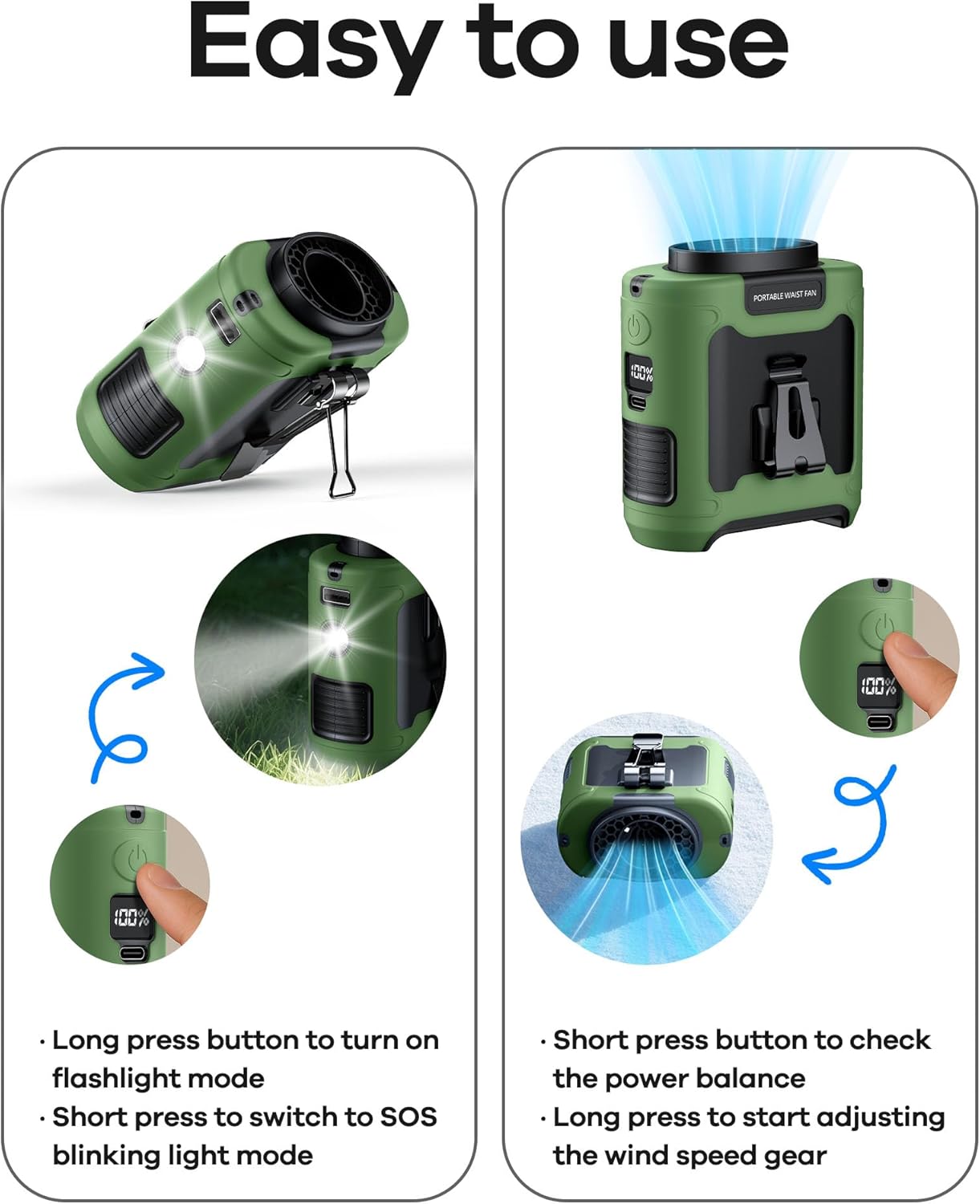 Easy to use

100%

· Long press button to turn on flashlight mode
· Short press to switch to SOS blinking light mode

PORTABLE WAIST FAN

100%

100%

· Short press button to check the power balance
· Long press to start adjusting the wind speed gear